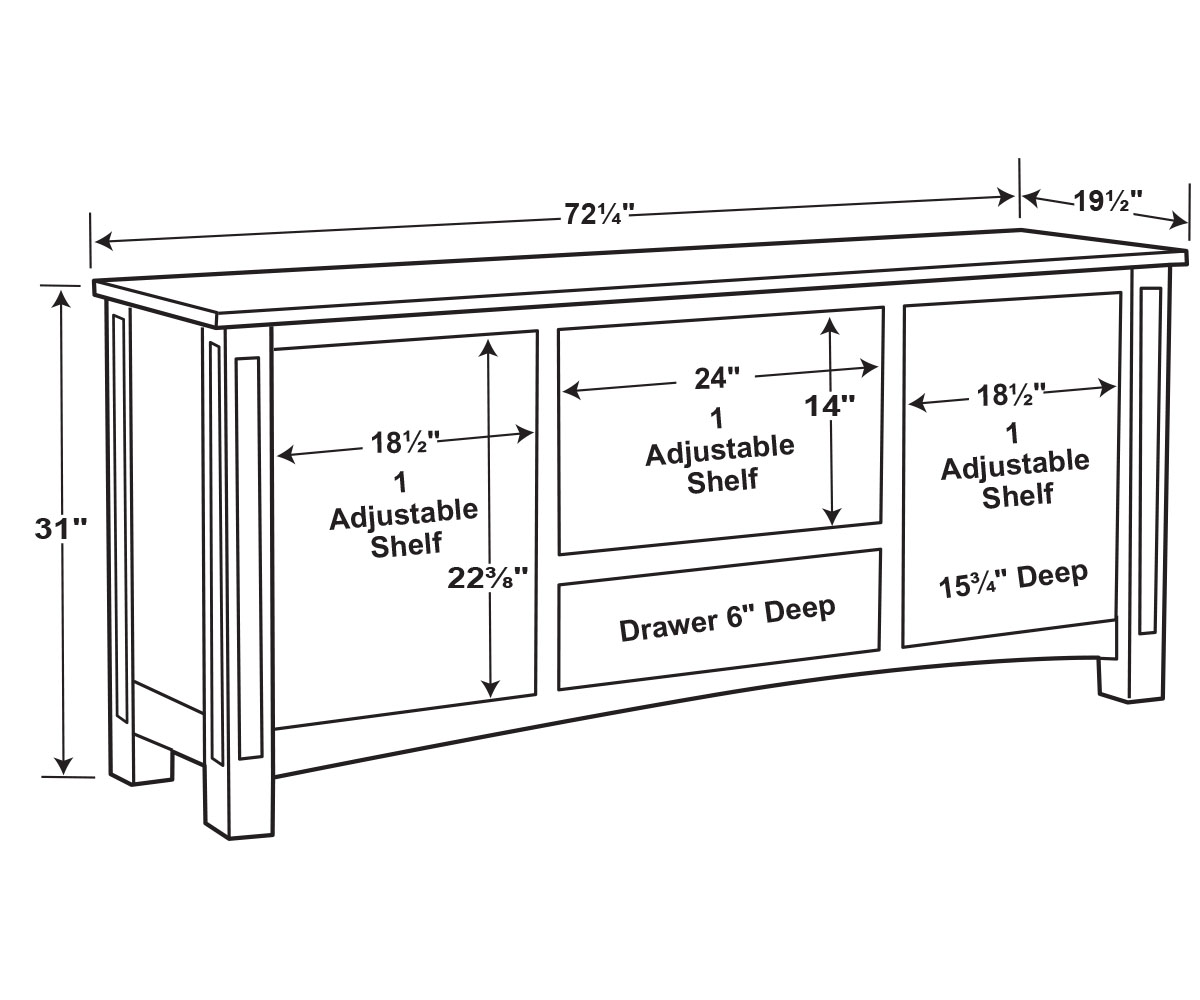 72¼"

19½"

31"

18½"

1
Adjustable
Shelf

22⅜"

24"

1
Adjustable
Shelf

14"

Drawer 6" Deep

18½"

1
Adjustable
Shelf

15¾" Deep